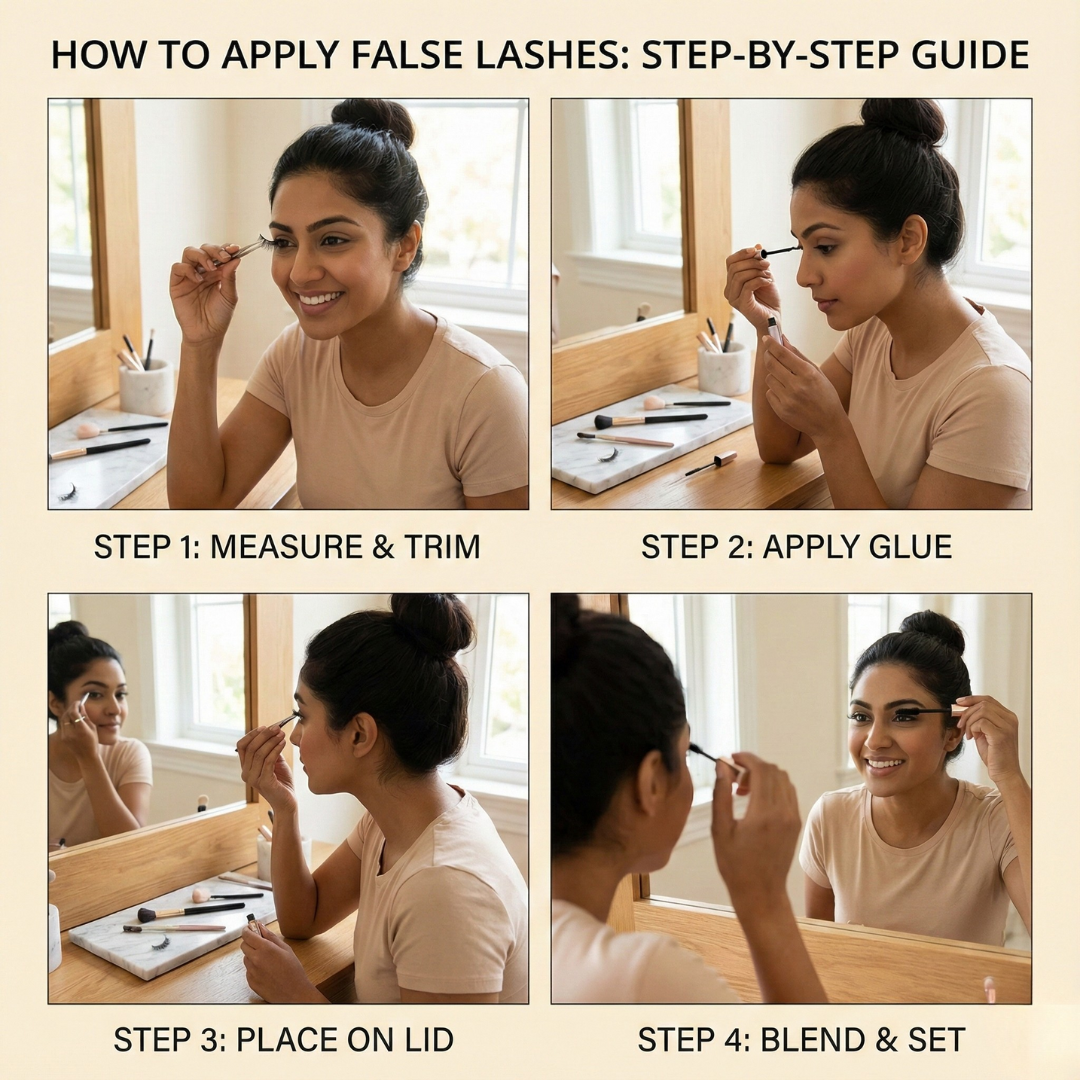 HOW TO APPLY FALSE LASHES: STEP-BY-STEP GUIDE

STEP 1: MEASURE & TRIM

STEP 2: APPLY GLUE

STEP 3: PLACE ON LID

STEP 4: BLEND & SET